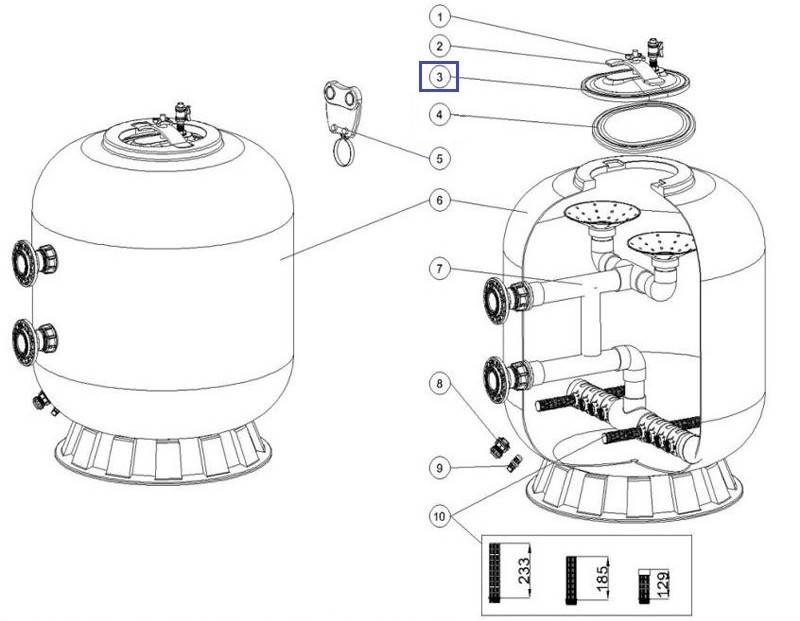 1
2
3
4
5
6
7
8
9
10
233
185
129