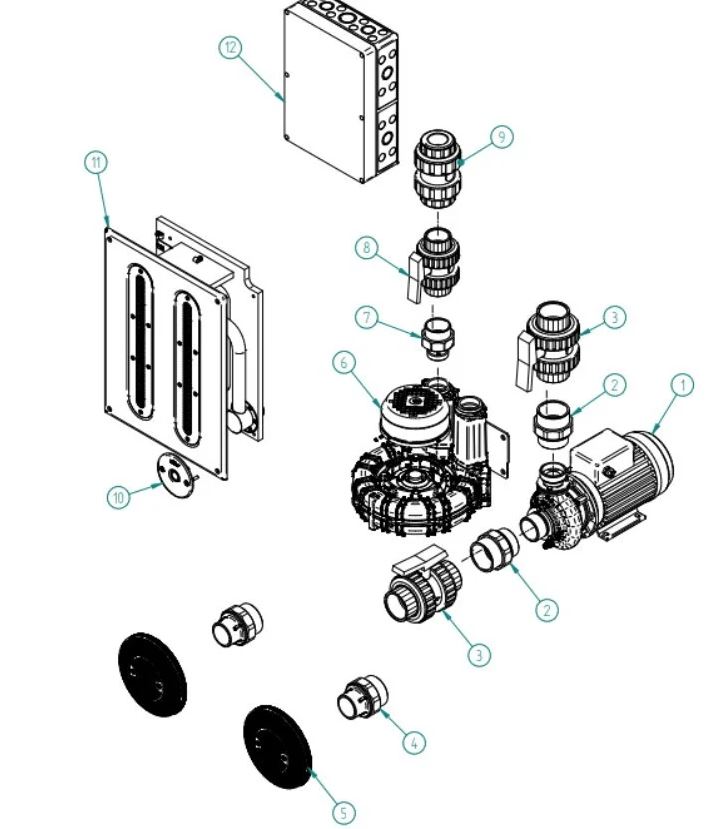 12
9
11
8
7
3
6
2
1
10
2
3
4
5