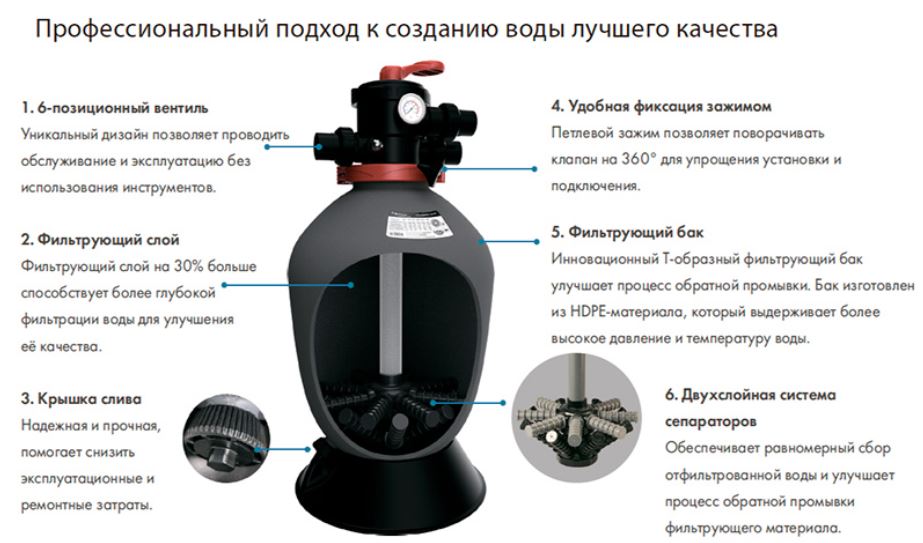 Профессиональный подход к созданию воды лучшего качества

1. 6-позиционный вентиль
Уникальный дизайн позволяет проводить обслуживание и эксплуатацию без использования инструментов.

2. Фильтрующий слой
Фильтрующий слой на 30% больше способствует более глубокой фильтрации воды для улучшения её качества.

3. Крышка слива
Надежная и прочная, помогает снизить эксплуатационные и ремонтные затраты.

4. Удобная фиксация зажимом
Петлевой зажим позволяет поворачивать клапан на 360° для упрощения установки и подключения.

5. Фильтрующий бак
Инновационный Т-образный фильтрующий бак улучшает процесс обратной промывки. Бак изготовлен из HDPE-материала, который выдерживает более высокое давление и температуру воды.

6. Двухслойная система сепараторов
Обеспечивает равномерный сбор отфильтрованной воды и улучшает процесс обратной промывки фильтрующего материала.