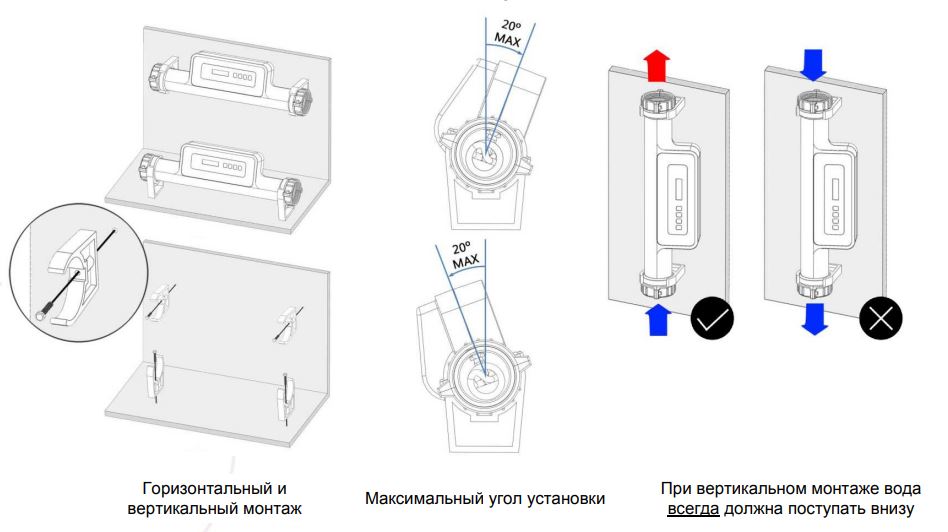 20º
MAX

20º
MAX

Горизонтальный и вертикальный монтаж

Максимальный угол установки

При вертикальном монтаже вода всегда должна поступать внизу