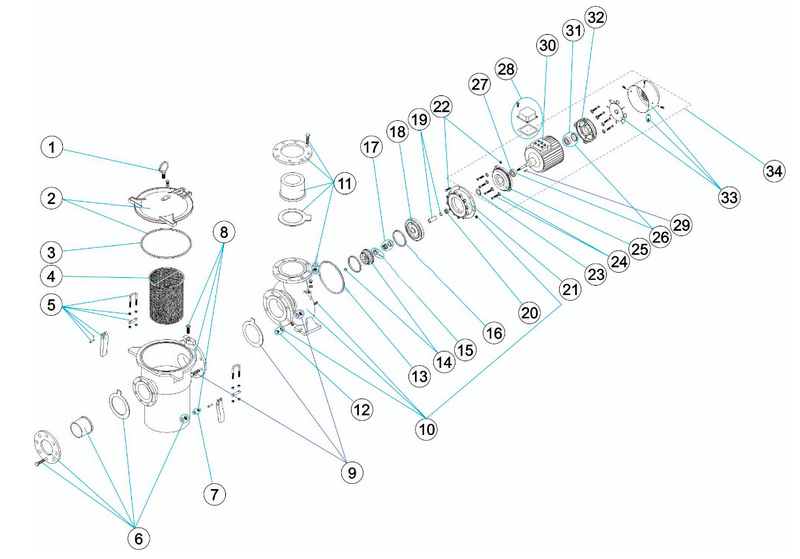 1
2
3
4
5
6
7
8
9
10
11
12
13
14
15
16
17
18
19
20
21
22
23
24
25
26
27
28
29
30
31
32
33
34