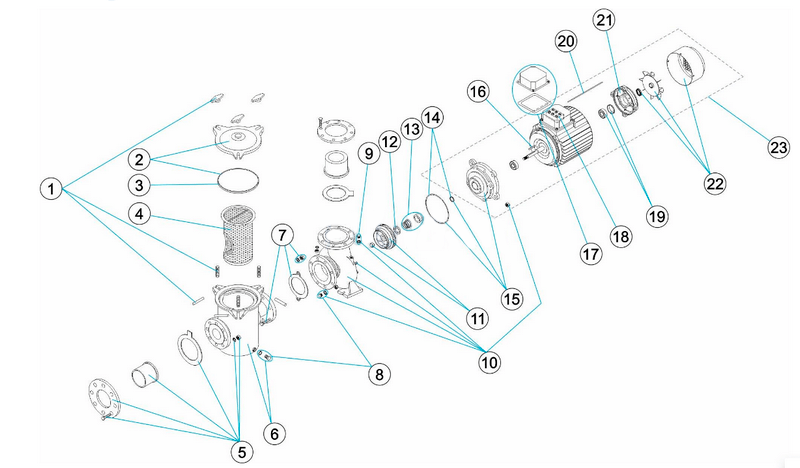 1
2
3
4
5
6
7
8
9
10
11
12
13
14
15
16
17
18
19
20
21
22
23