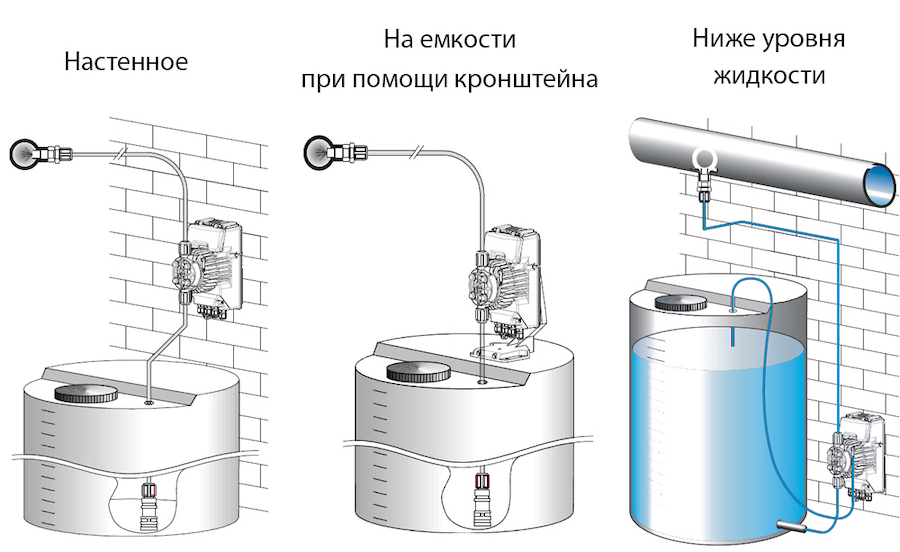 Настенное

На емкости
при помощи кронштейна

Ниже уровня
жидкости