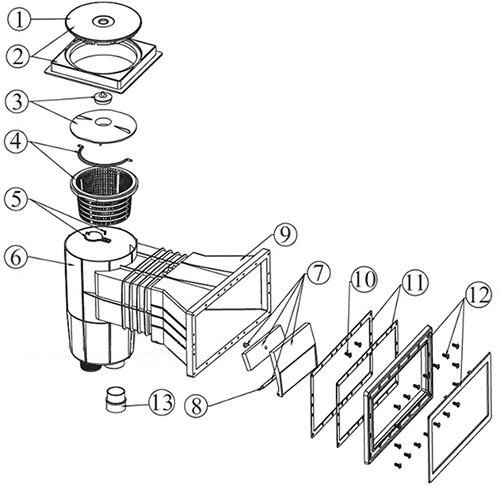 1
2
3
4
5
6
9
7
10
11
12
8
13