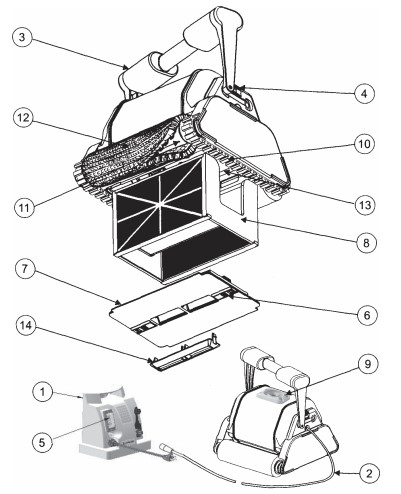 3
4
12
10
11
13
8
7
6
14
9
1
5
2