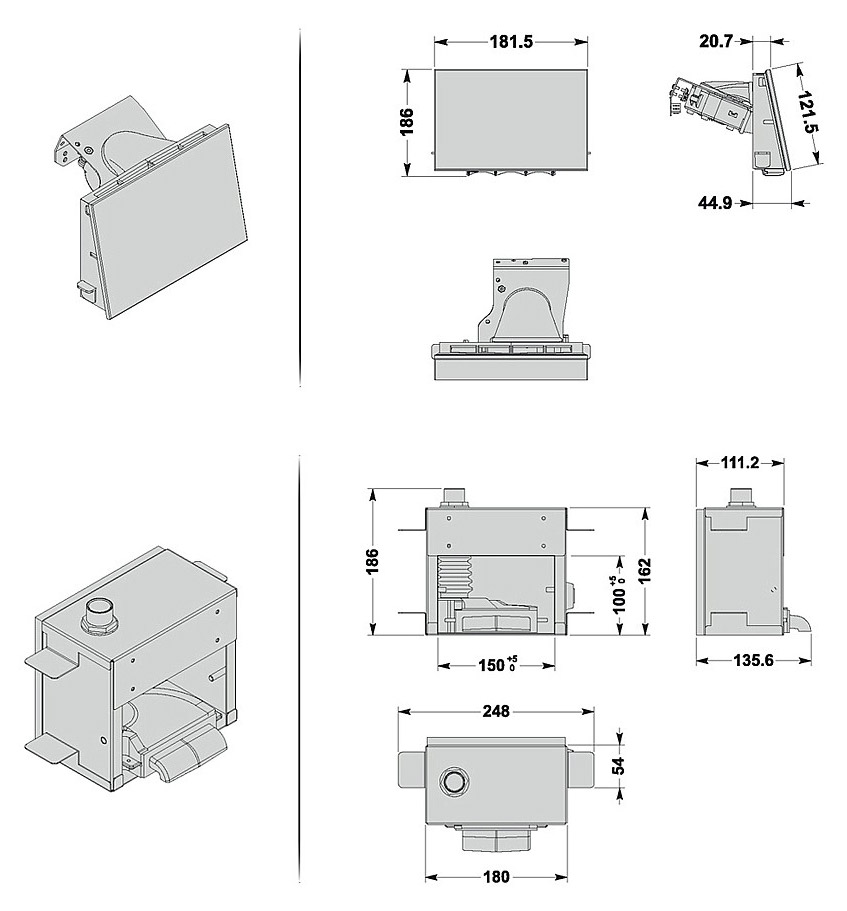 181.5

186

20.7

121.5

44.9

186

$100^{+5}_{0}$

162

$150^{+5}_{0}$

111.2

135.6

248

54

180