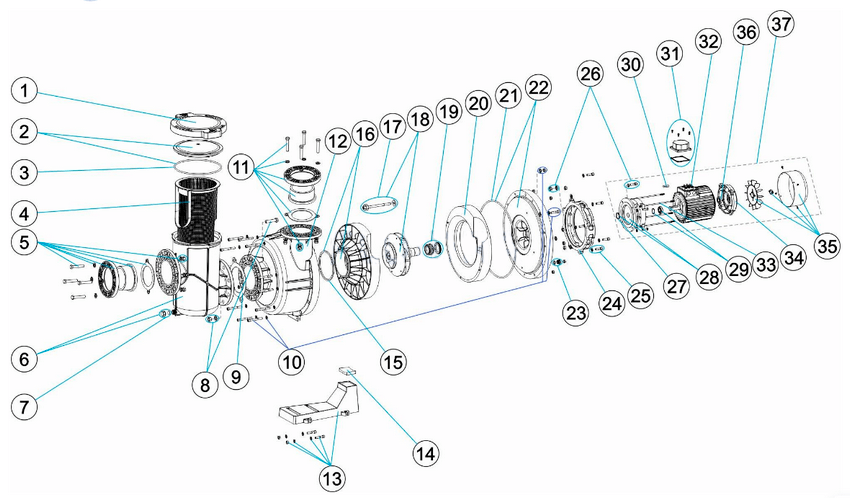 1
2
3
4
5
6
7
8
9
10
11
12
13
14
15
16
17
18
19
20
21
22
23
24
25
26
27
28
29
30
31
32
33
34
35
36
37