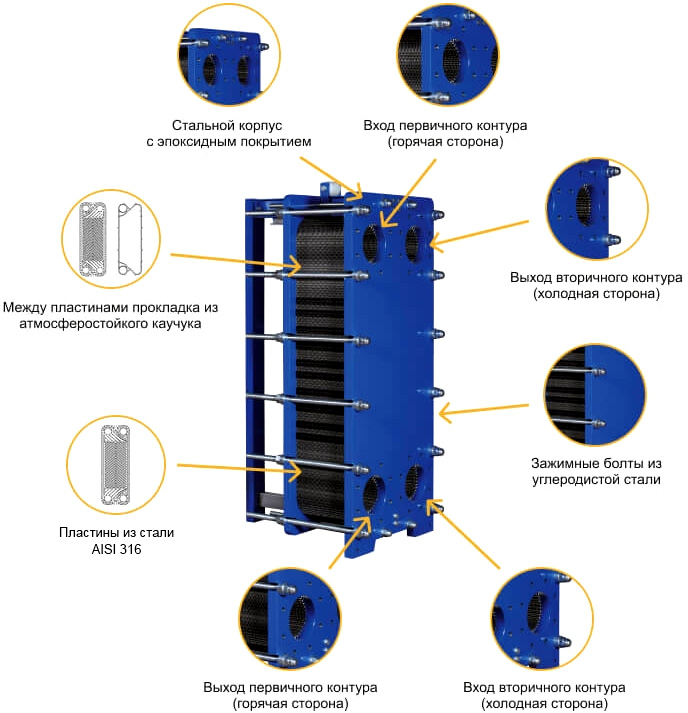 Стальной корпус с эпоксидным покрытием

Вход первичного контура (горячая сторона)

Выход вторичного контура (холодная сторона)

Между пластинами прокладка из атмосферостойкого каучука

Зажимные болты из углеродистой стали

Пластины из стали AISI 316

Выход первичного контура (горячая сторона)

Вход вторичного контура (холодная сторона)