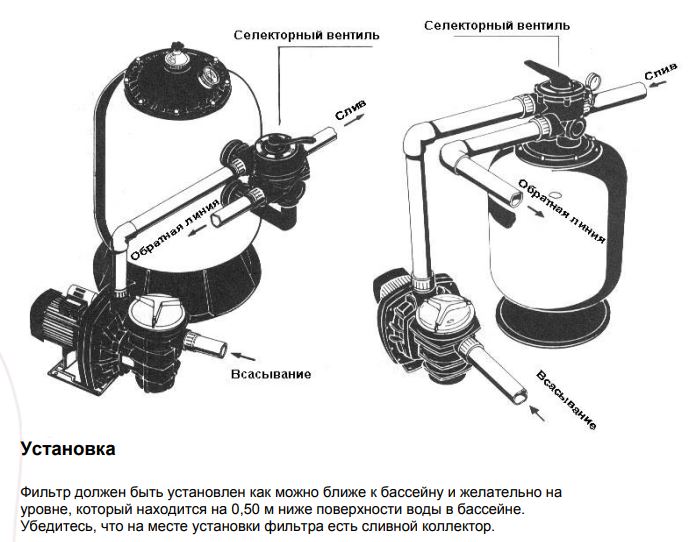 Селекторный вентиль

Слив

Обратная линия

Всасывание

Селекторный вентиль

Слив

Обратная линия

Всасывание

Установка

Фильтр должен быть установлен как можно ближе к бассейну и желательно на уровне, который находится на 0,50 м ниже поверхности воды в бассейне. Убедитесь, что на месте установки фильтра есть сливной коллектор.