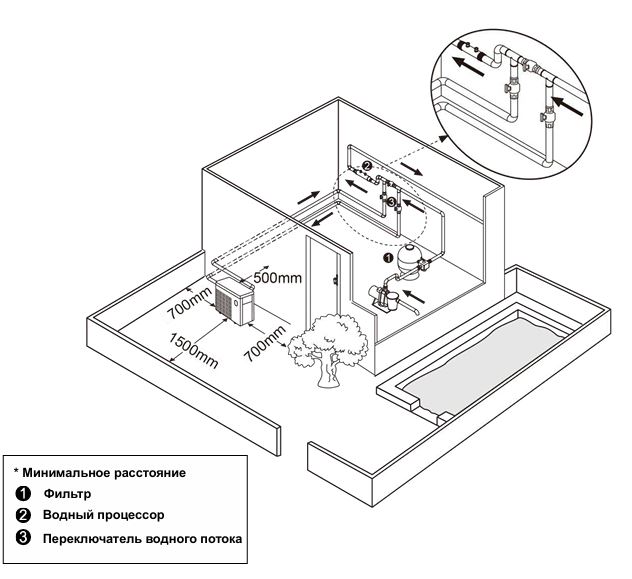 2
3
1
500mm
700mm
1500mm
700mm

* Минимальное расстояние
1 Фильтр
2 Водный процессор
3 Переключатель водного потока