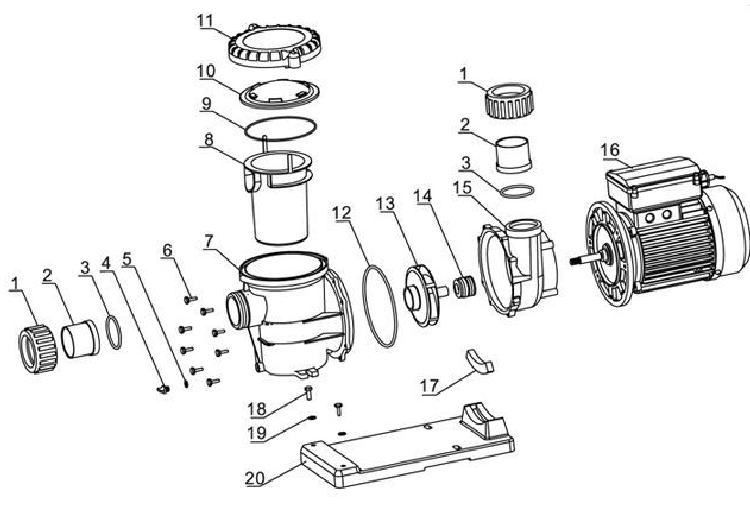 11
10
9
8
1
2
3
16
15
14
13
12
7
6
5
4
3
2
1
17
18
19
20