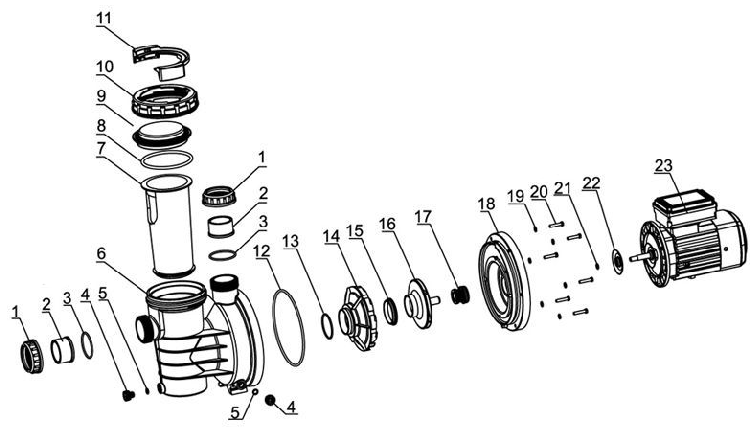 11
10
9
8
7
1
2
3
6
12
13
14
15
16
17
18
19
20
21
22
23
1
2
3
4
5
5
4