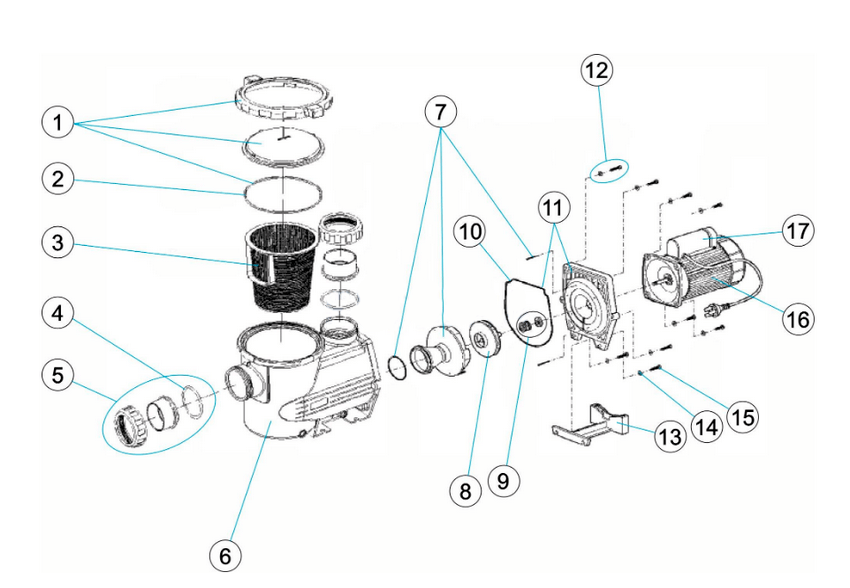 1
2
3
4
5
6
7
8
9
10
11
12
13
14
15
16
17