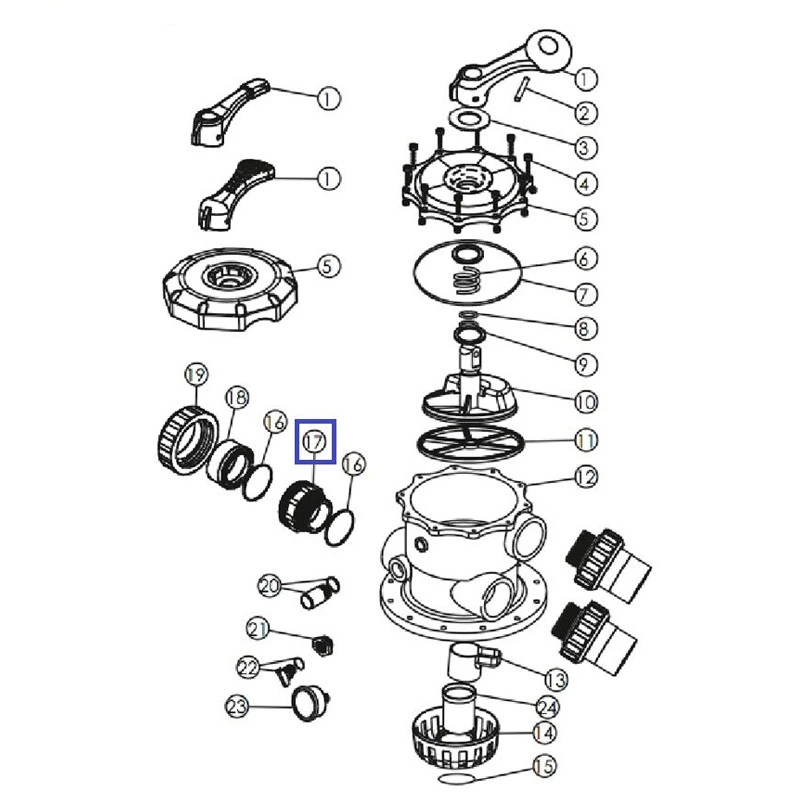 1
1
5
19
18
16
17
16
20
21
22
23
1
2
3
4
5
6
7
8
9
10
11
12
13
24
14
15