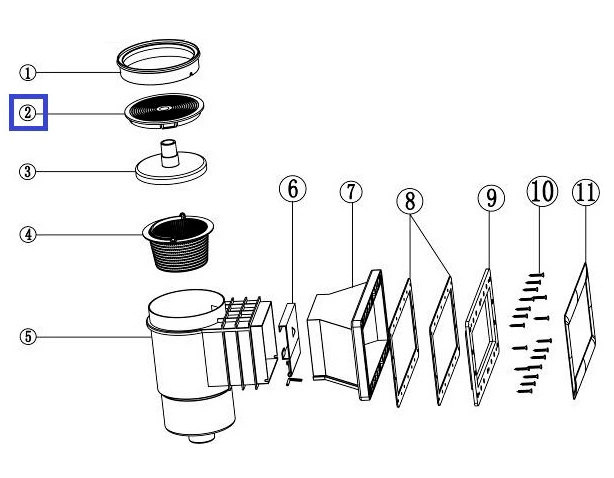 ①
②
③
④
⑤
6
7
8
9
10
11