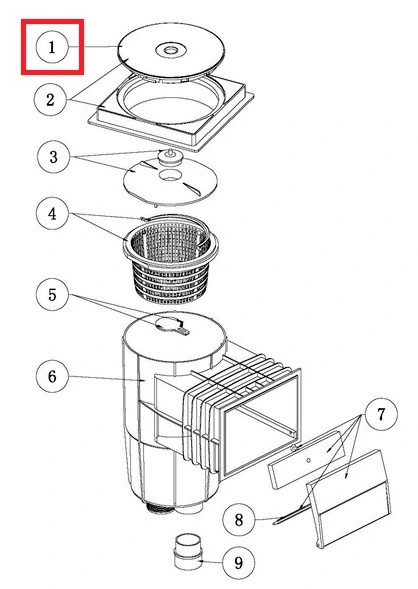 1
2
3
4
5
6
7
8
9