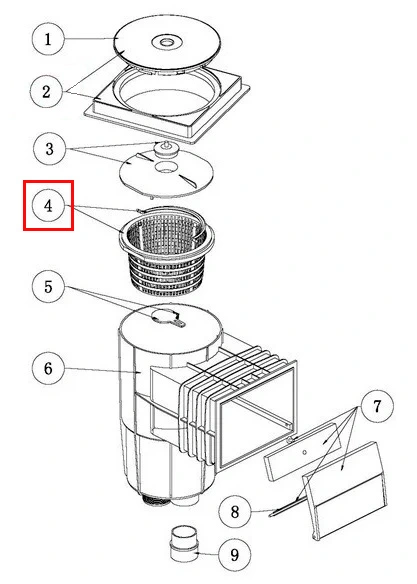 1
2
3
4
5
6
7
8
9