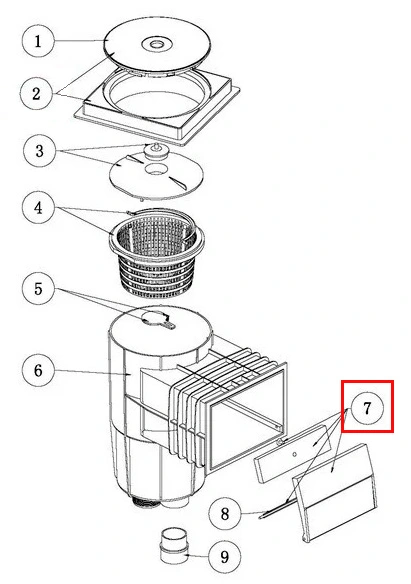 1
2
3
4
5
6
7
8
9