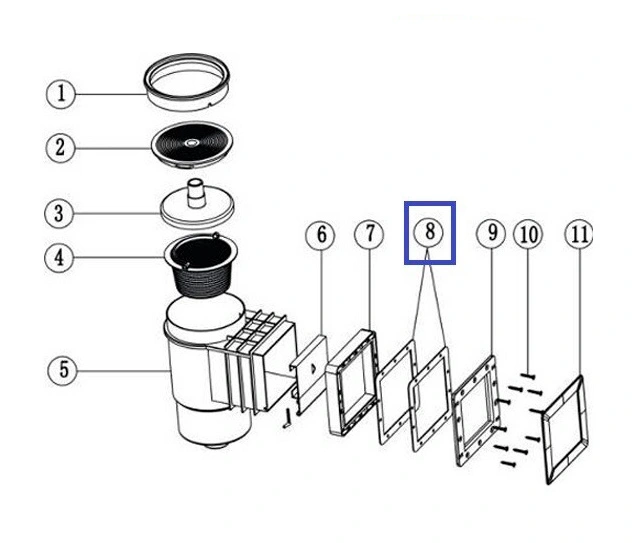 1
2
3
4
5
6
7
8
9
10
11