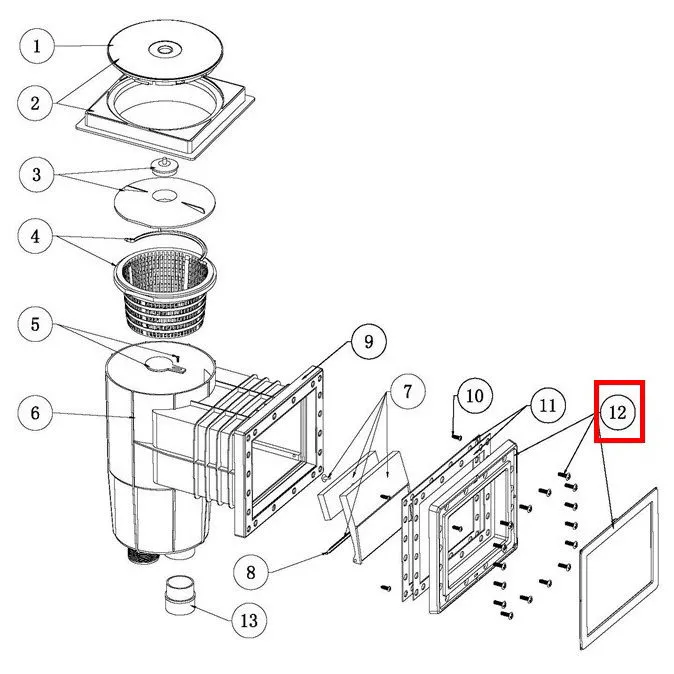 1
2
3
4
5
6
9
7
10
11
12
8
13