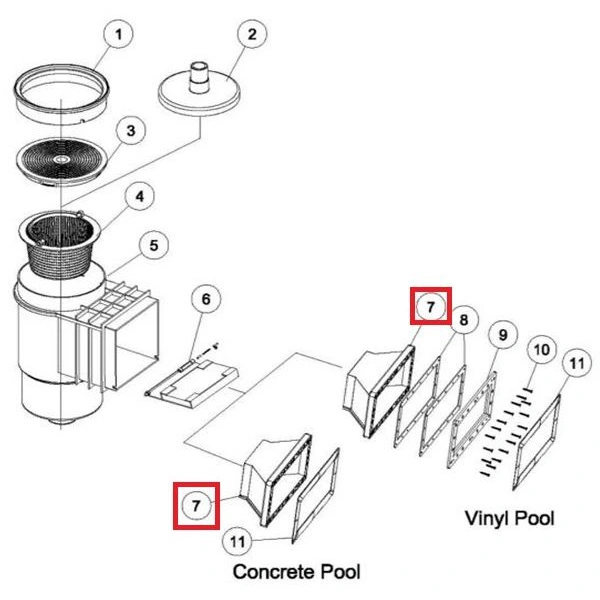 1
2
3
4
5
6
7
8
9
10
11
7
11
Vinyl Pool
Concrete Pool