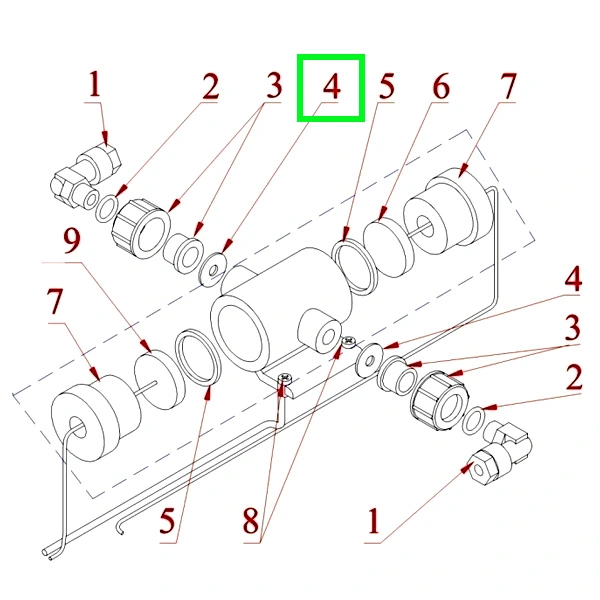 1
2
3
4
5
6
7
9
7
4
3
2
5
8
1