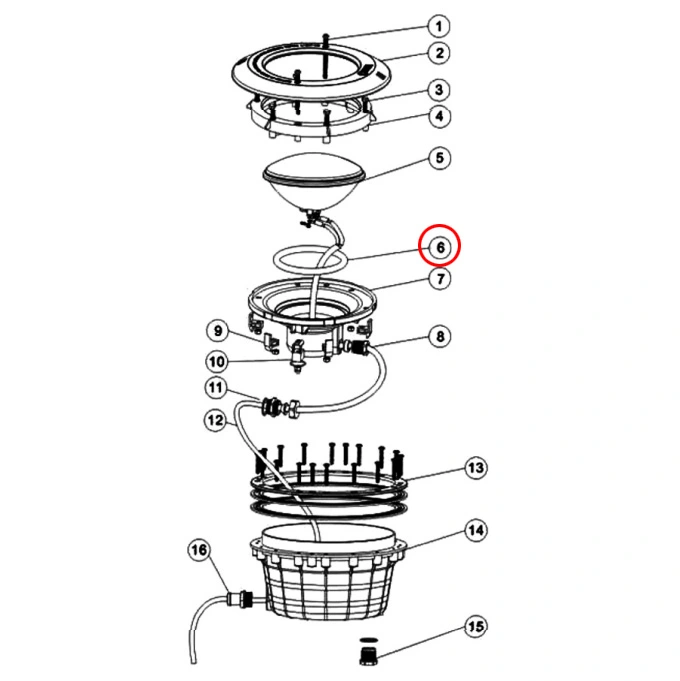 1
2
3
4
5
6
7
9
8
10
11
12
13
14
16
15