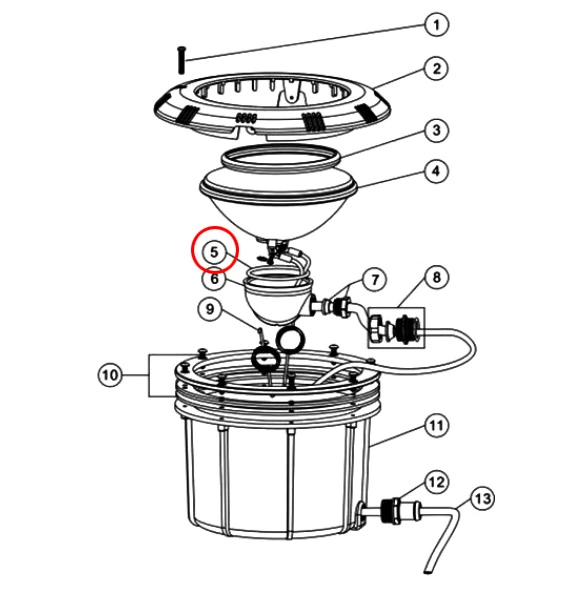 1
2
3
4
5
6
7
8
9
10
11
12
13