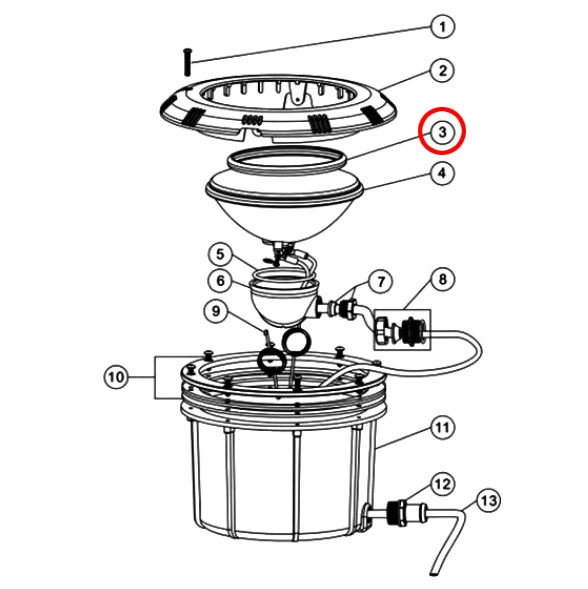 1
2
3
4
5
6
7
8
9
10
11
12
13