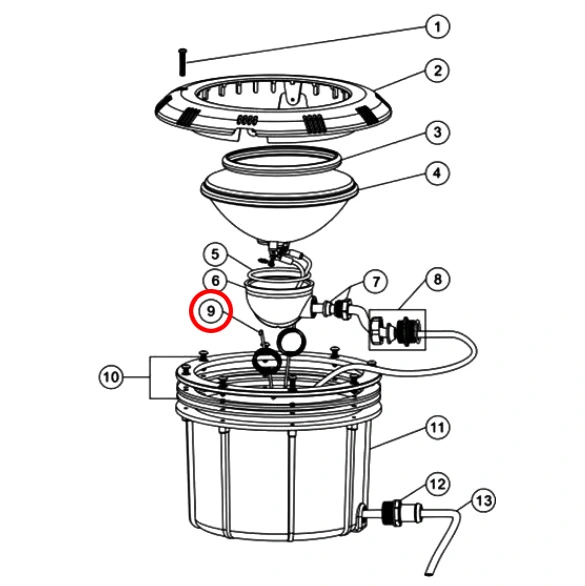 1
2
3
4
5
6
7
8
9
10
11
12
13