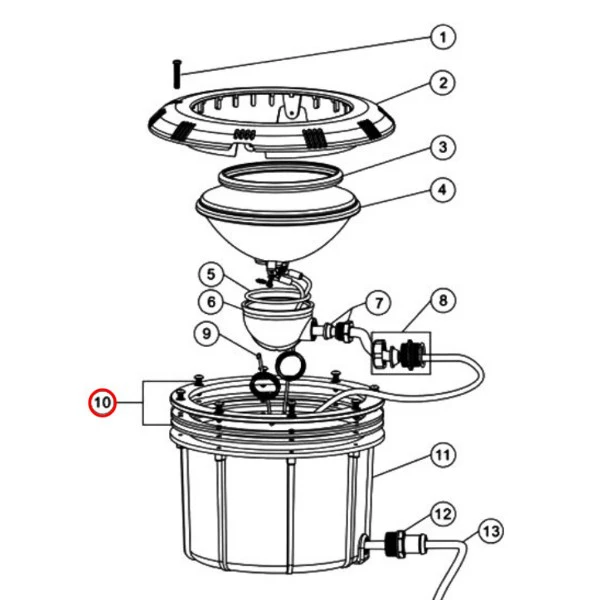 1
2
3
4
5
6
7
8
9
10
11
12
13