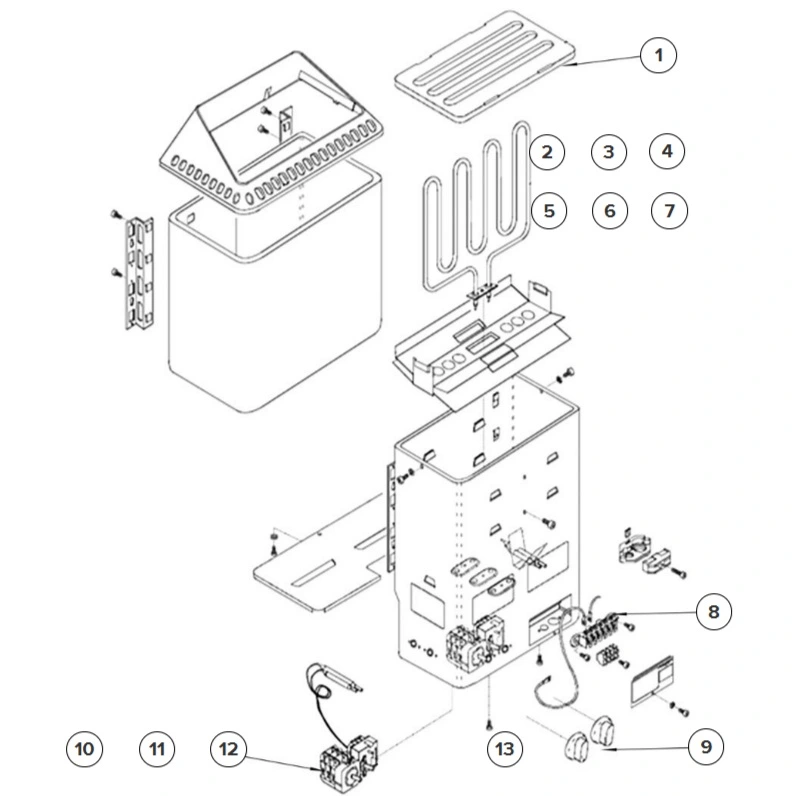 1
2
3
4
5
6
7
8
9
10
11
12
13