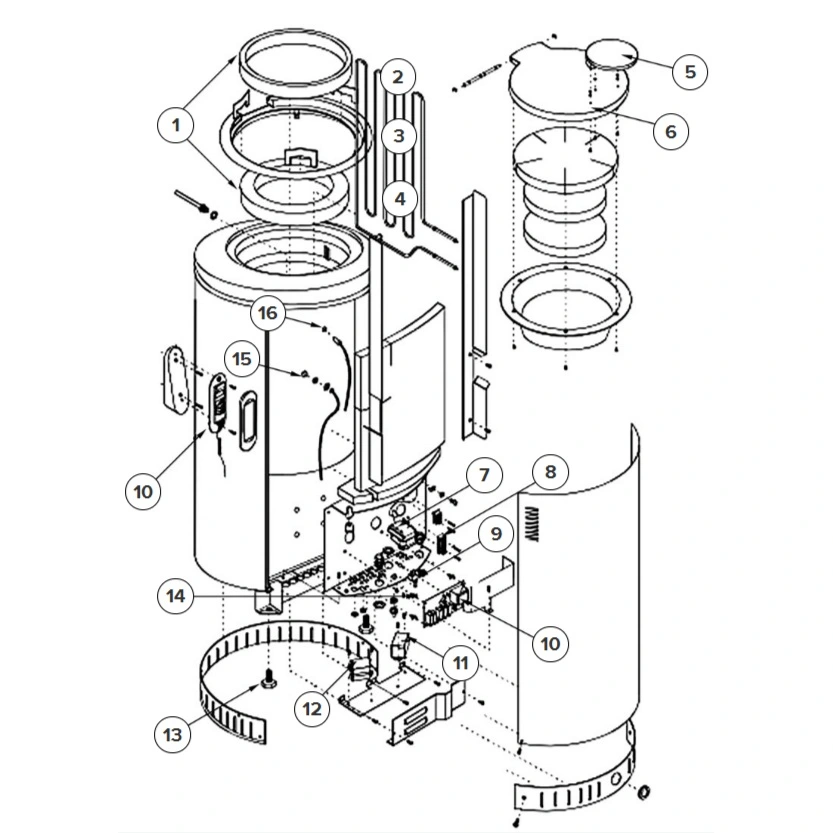 1
2
3
4
5
6
16
15
10
7
8
9
14
10
11
12
13