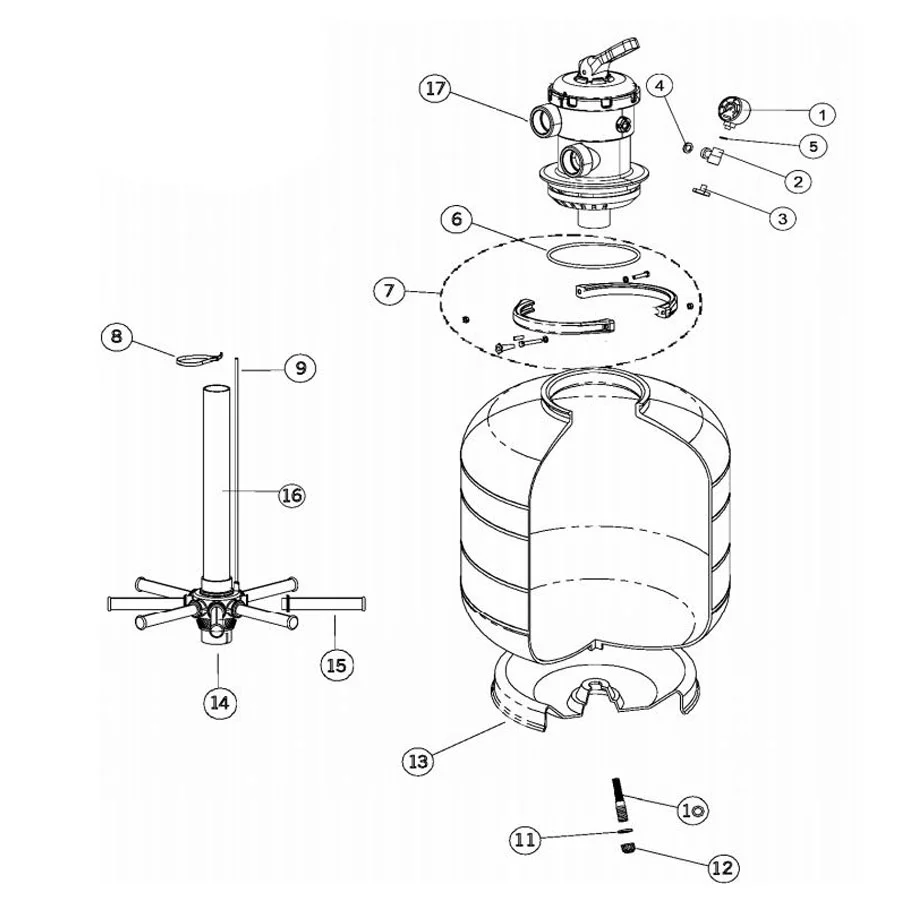 17
4
1
5
2
3
6
7
8
9
16
15
14
13
10
11
12