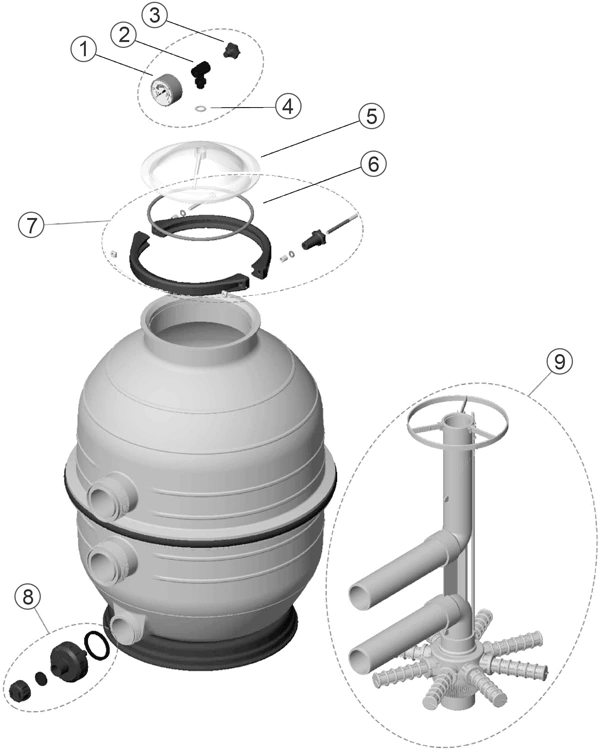 3
2
1
4
5
6
7
9
8