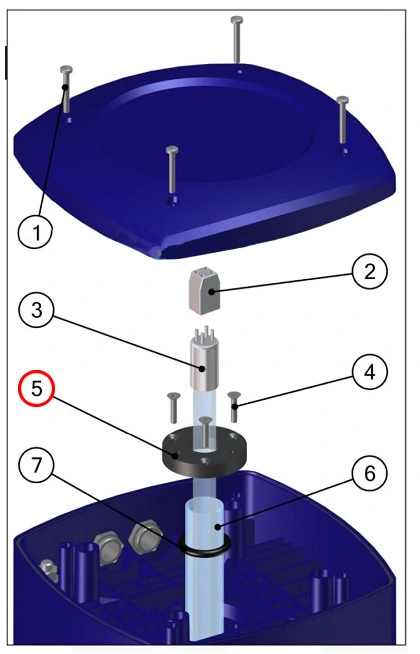 1
2
3
4
5
7
6