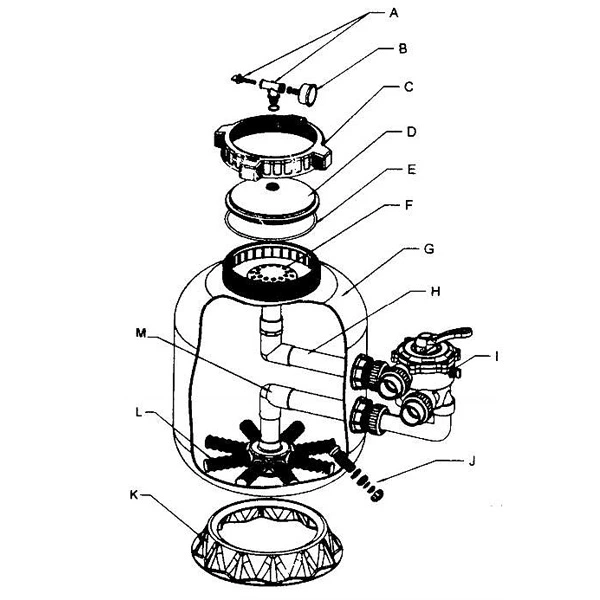 A
B
C
D
E
F
G
H
M
I
L
J
K