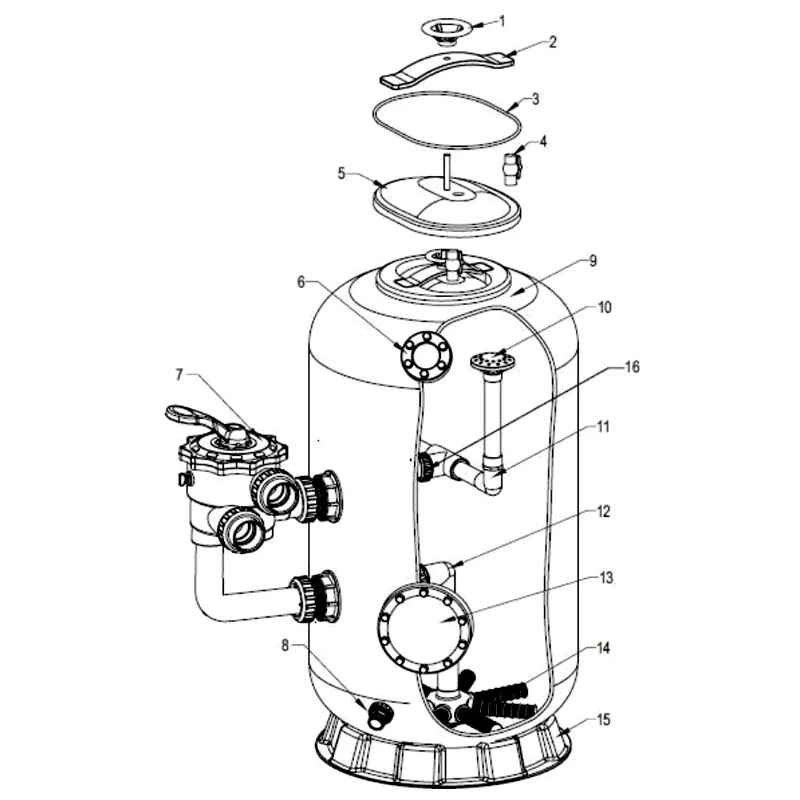 1
2
3
4
5
9
6
10
16
7
11
12
13
8
14
15