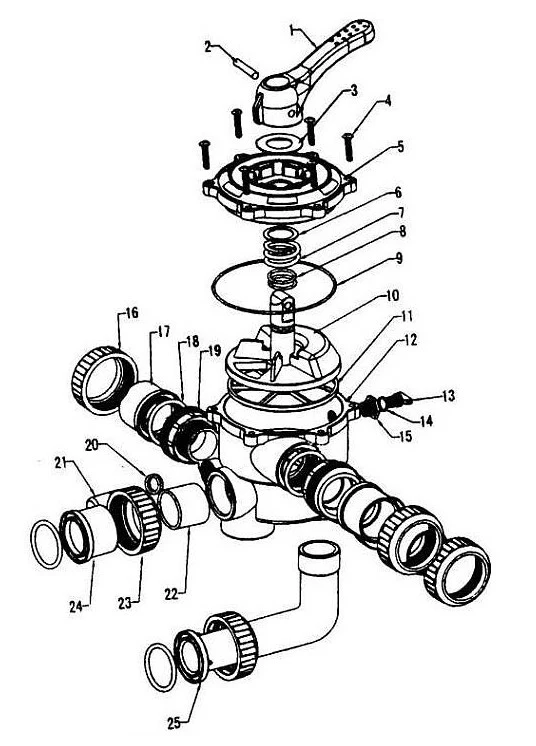 1
2
3
4
5
6
7
8
9
10
11
12
13
14
15
16
17
18
19
20
21
22
23
24
25