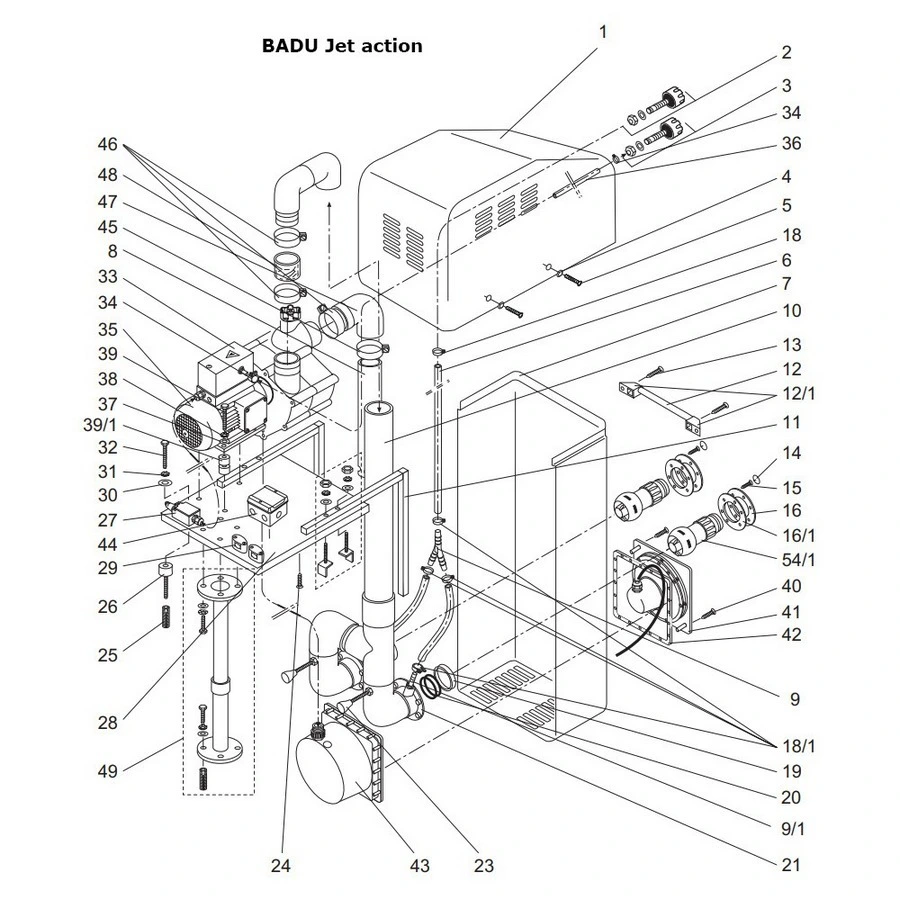 BADU Jet action

1
2
3
34
36
4
5
18
6
7
10
13
12
12/1
11
14
15
16
16/1
54/1
40
41
42
9
18/1
19
20
9/1
21

46
48
47
45
8
33
34
35
39
38
37
39/1
32
31
30
27
44
29
26
25
28
49
24
43
23