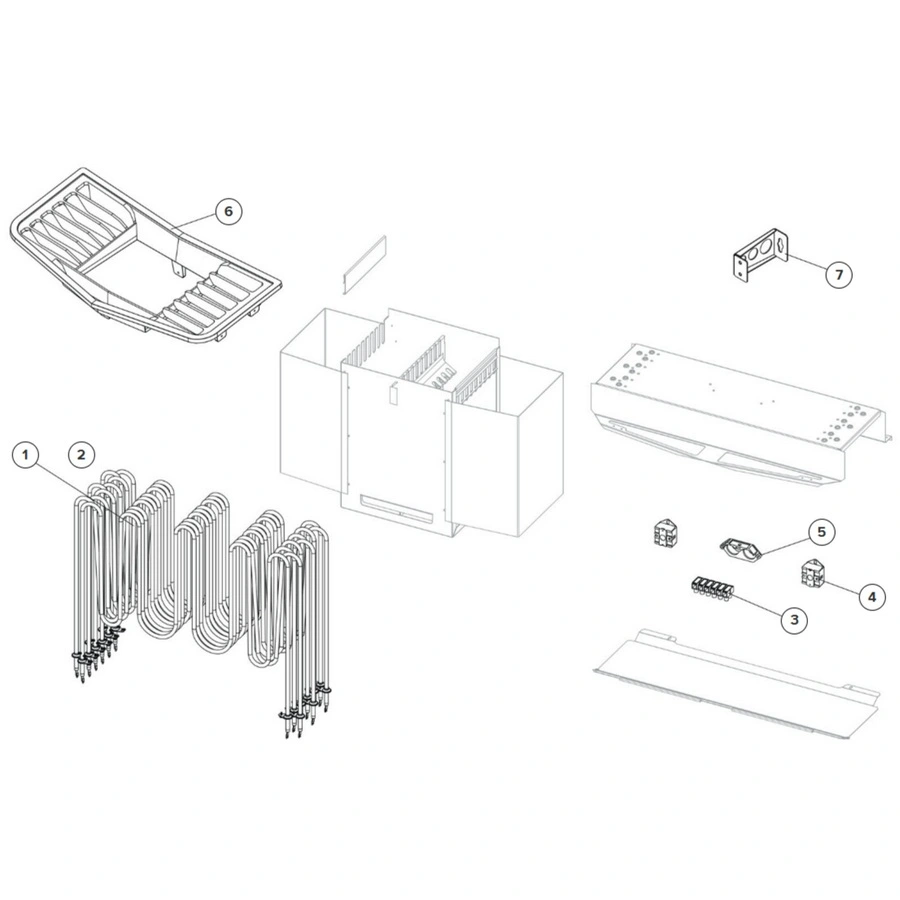 6
7
1
2
5
4
3