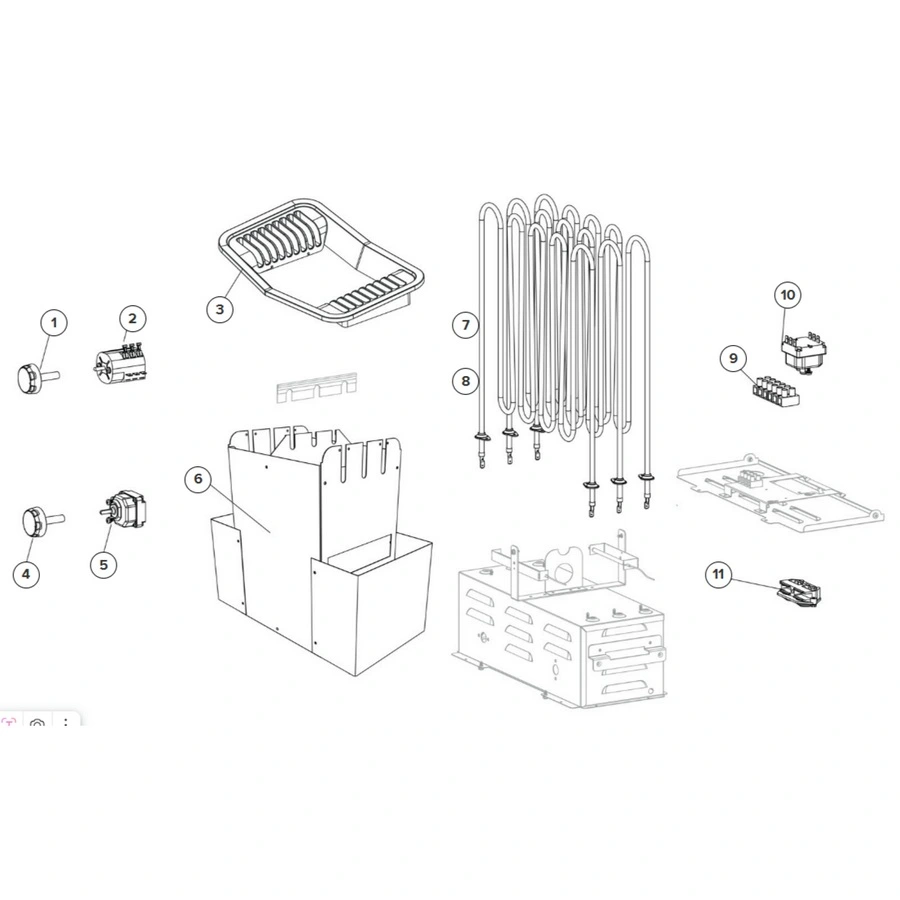 1
2
3
4
5
6
7
8
9
10
11